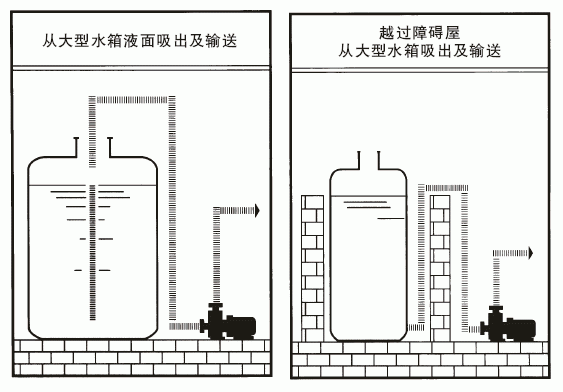 从大型水箱液面吸出及输送

越过障碍屋
从大型水箱吸出及输送